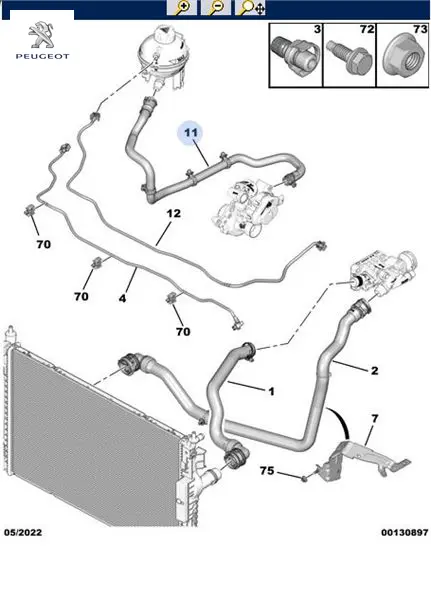 PEUGEOT

3
72
73

11
12
70
70
4
70
2
1
7
75

05/2022
00130897