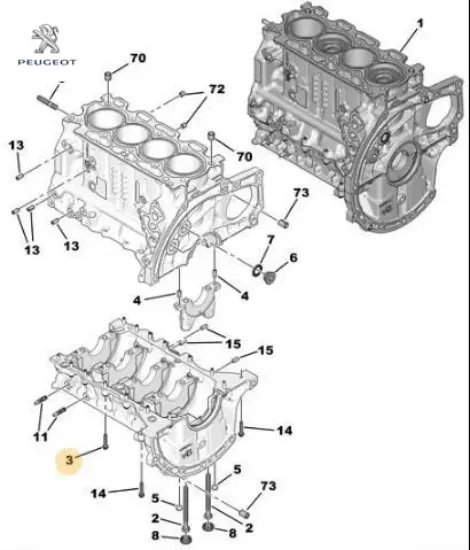 PEUGEOT

1
70
72
70
13
73
13
13
7
6
4
4
15
15
11
14
3
5
73
14
5
2
2
8
8