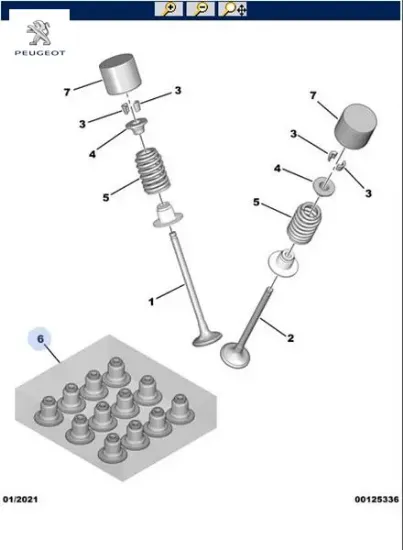 PEUGEOT

7
3
3
4
5
1

7
3
4
3
5
2

6

01/2021

00125336