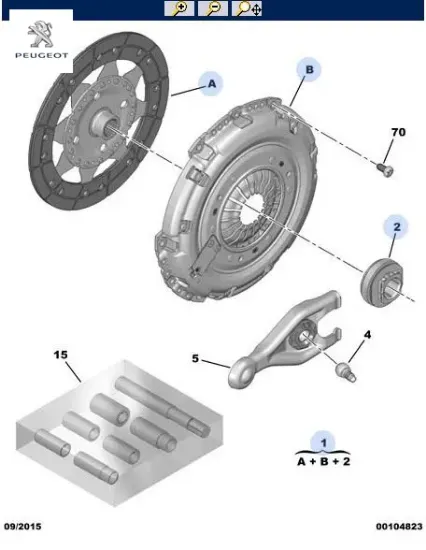 PEUGEOT

A

B

70

2

4

5

15

1

A + B + 2

09/2015

00104823