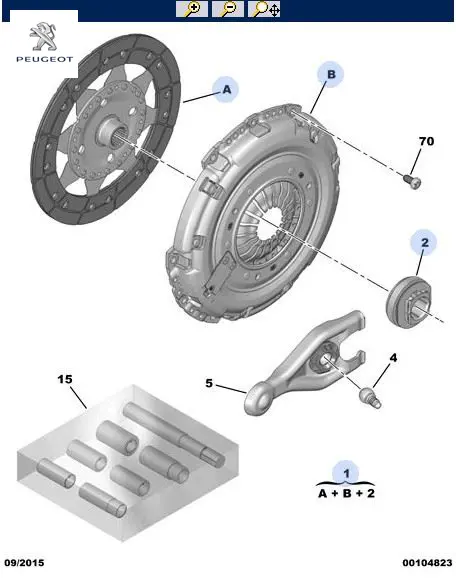 PEUGEOT

A

B

70

2

4

5

15

1

A + B + 2

09/2015

00104823