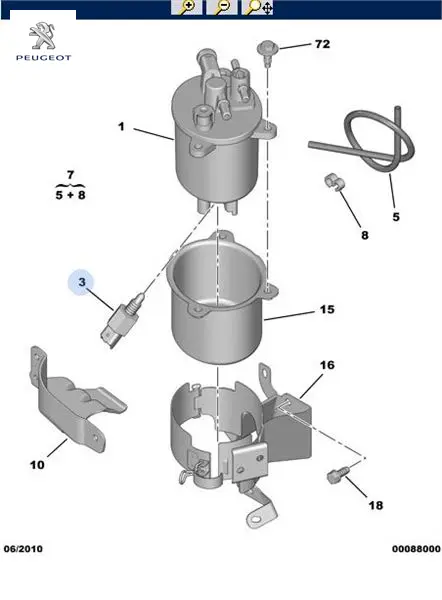 PEUGEOT

72

1

7
5 + 8

5

8

3

15

16

10

18

06/2010

00088000