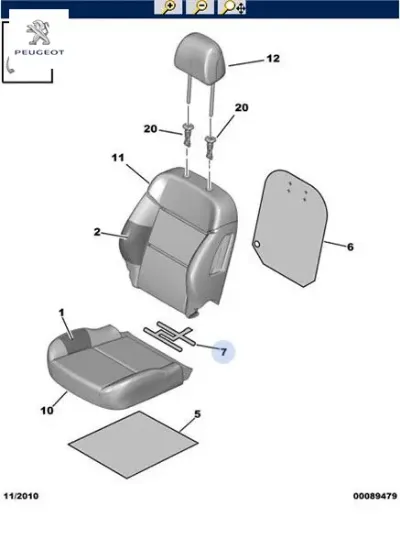 PEUGEOT

12

20

20

11

2

6

1

7

10

5

11/2010

00089479