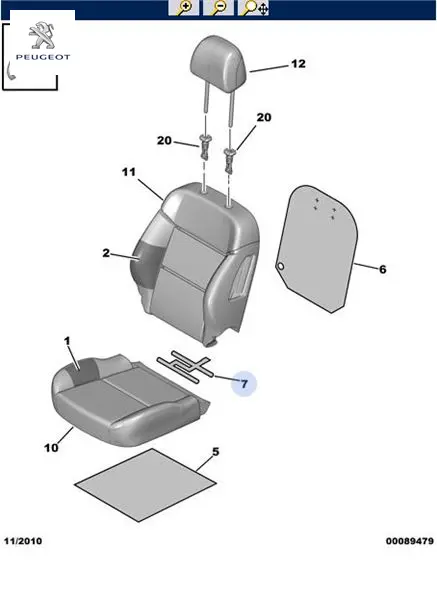 PEUGEOT

12

20

20

11

2

6

1

7

10

5

11/2010

00089479