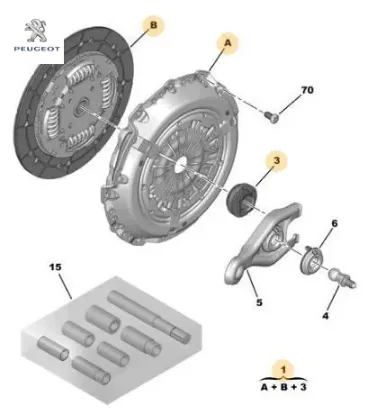 PEUGEOT

B

A

70

3

6

15

5

4

1

A + B + 3