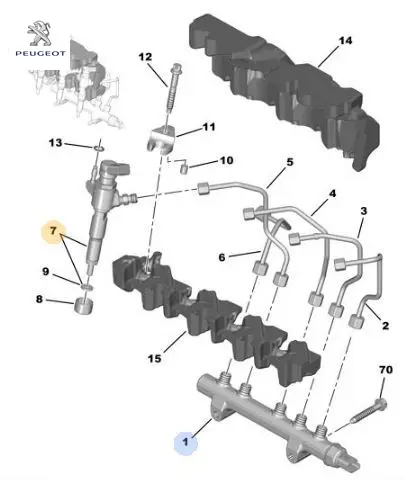 PEUGEOT

14
12
11
13
10
5
4
3
7
6
9
8
2
15
70
1