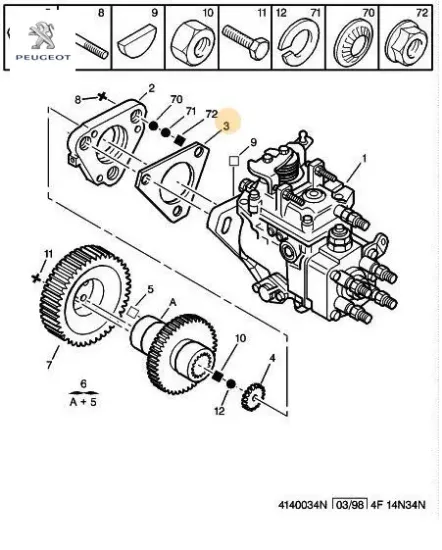 PEUGEOT

8 9 10 11 12 71 70 72

8
2
70
71
72
3
9
1
11
5
A
7
10
4
6
A + 5
12

4140034N 03/98 4F 14N34N