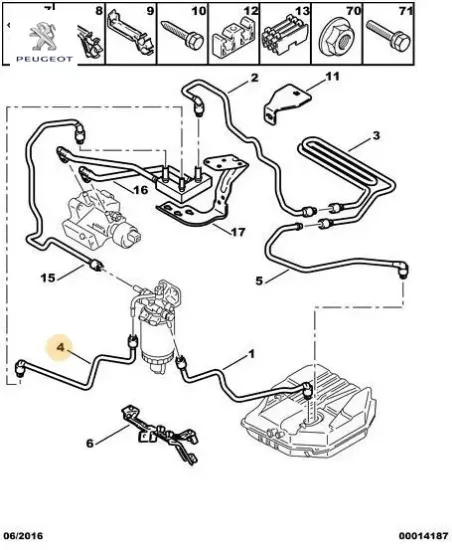 7 8 9 10 12 13 70 71

PEUGEOT

2
11
3
16
17
15
5
4
1
6

06/2016
00014187