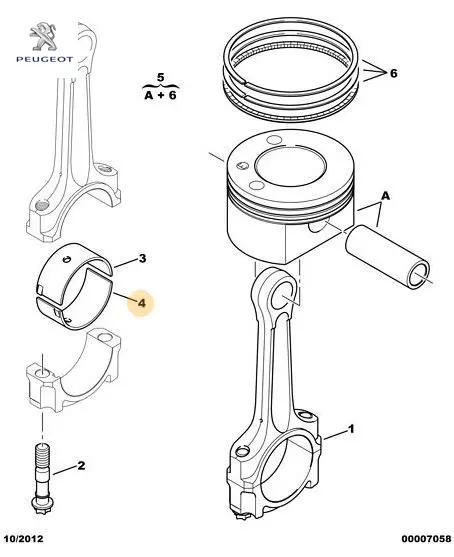 PEUGEOT

5
A + 6

6

A

3

4

1

2

10/2012

00007058