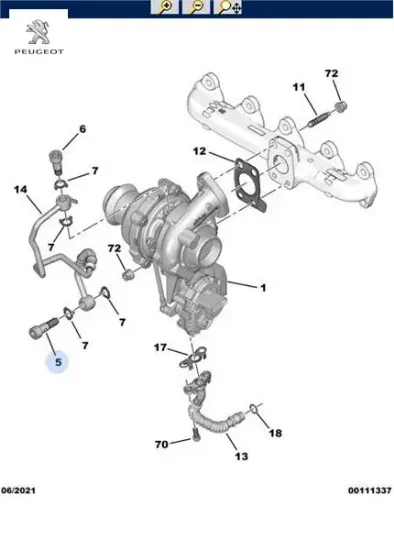 PEUGEOT

72
11
6
12
7
14
7
72
1
7
7
5
17
18
70
13

06/2021
00111337