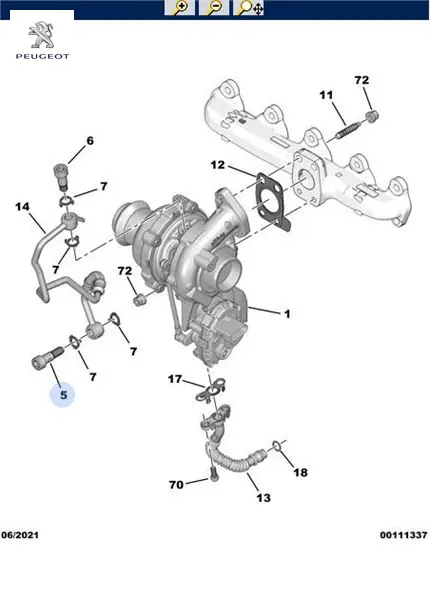 PEUGEOT

72
11
6
12
7
14
7
72
1
7
7
5
17
18
70
13

06/2021
00111337