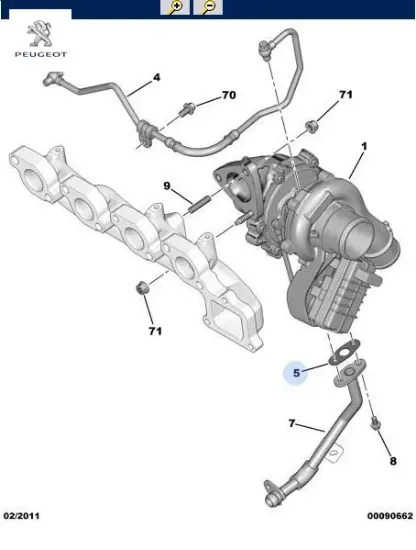 PEUGEOT

4
70
71
1
9
71
5
7
8

02/2011
00090662