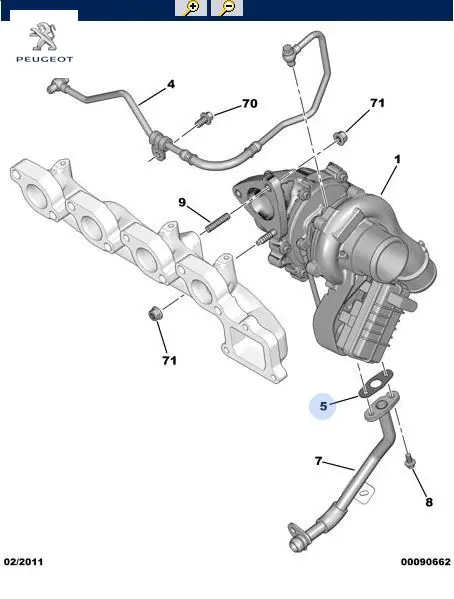 PEUGEOT

4
70
71
1
9
71
5
7
8

02/2011
00090662