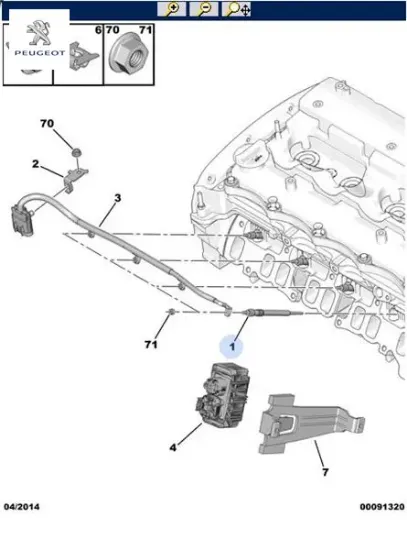 PEUGEOT

6 70 71

70

2

3

71

1

4

7

04/2014

00091320