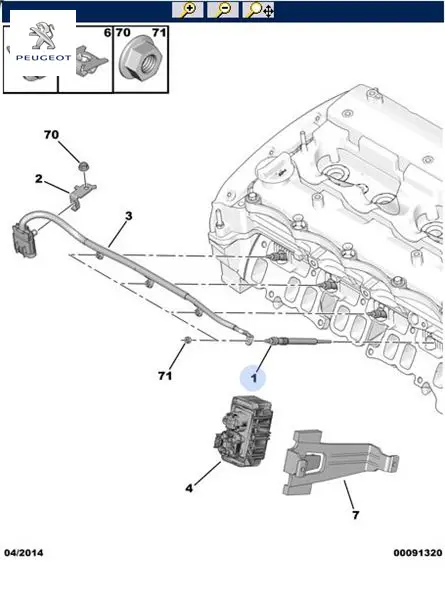 PEUGEOT

6 70 71

70

2

3

71

1

4

7

04/2014

00091320