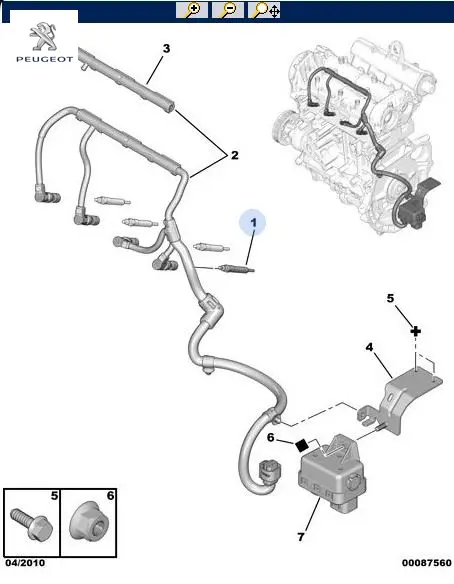 PEUGEOT

3

2

1

5

4

6

7

5

6

04/2010

00087560