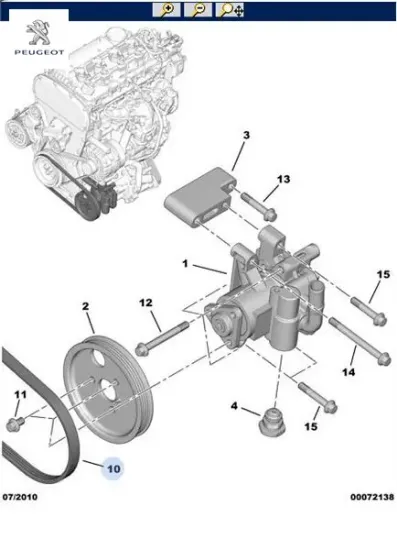 PEUGEOT

3
13
1
15
2
12
14
11
4
15
10

07/2010
00072138