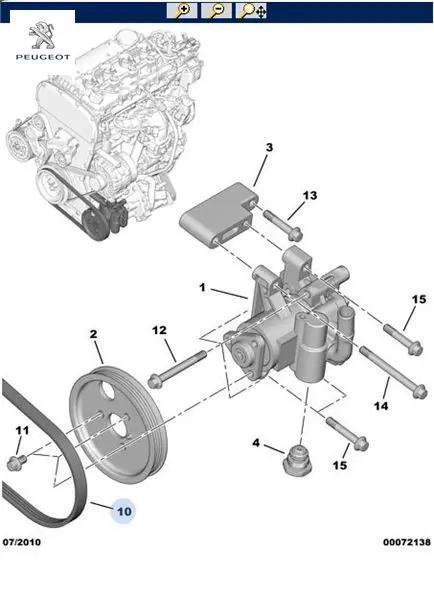 PEUGEOT

3

13

1

15

2

12

14

11

4

15

10

07/2010

00072138