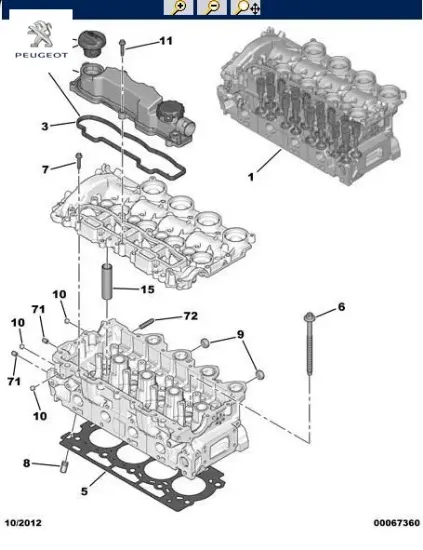 PEUGEOT

11

3

1

7

15

10

71

72

6

10

9

71

10

8

5

10/2012

00067360