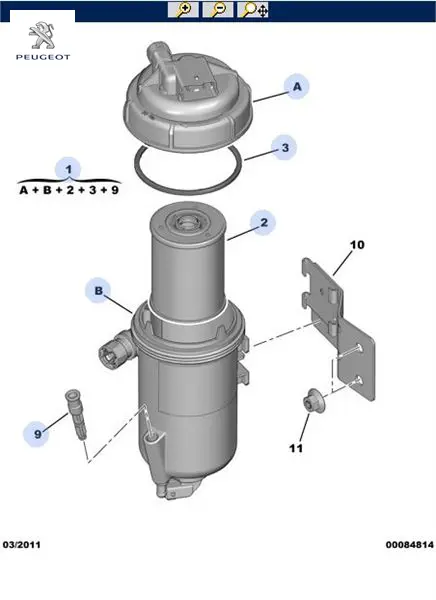 PEUGEOT

A

3

1

A + B + 2 + 3 + 9

2

10

B

9

11

03/2011

00084814