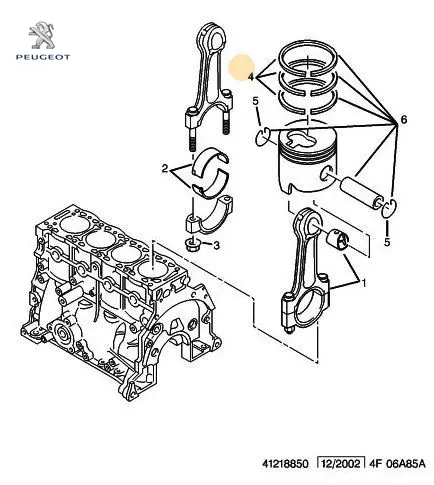 PEUGEOT

4
5
6
2
3
5
1

41218850 12/2002 4F 06A85A