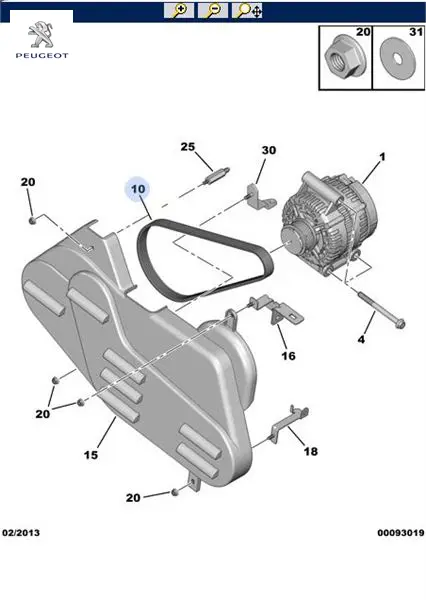 PEUGEOT

20
31

25
30
1
20
10
4
16
20
15
18
20

02/2013
00093019