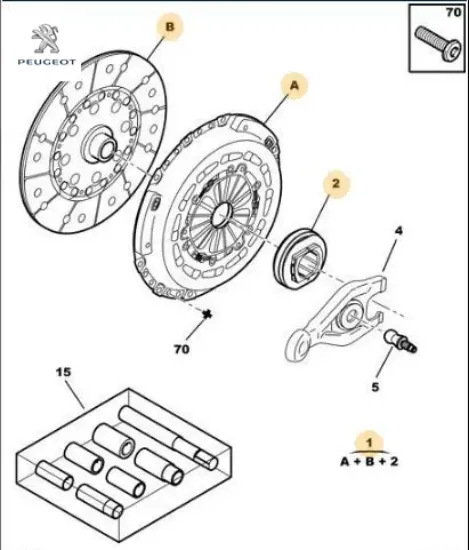 PEUGEOT

70

B

A

2

4

70

5

15

1
A + B + 2