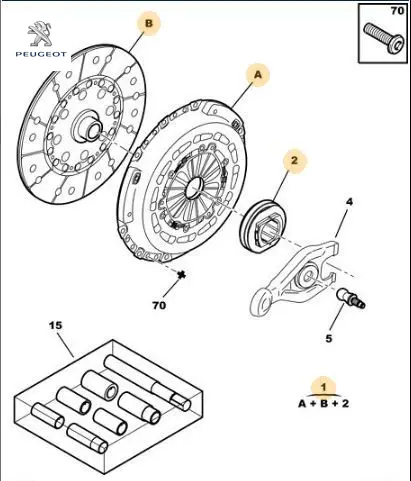 PEUGEOT

70

B

A

2

4

70

5

15

1
A + B + 2