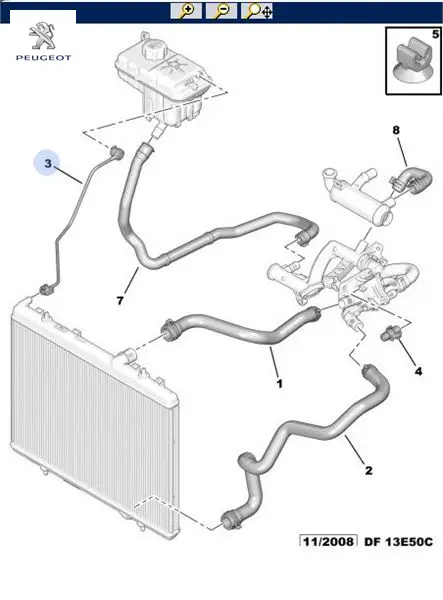 PEUGEOT

5

8

3

7

1

4

2

11/2008 DF 13E50C