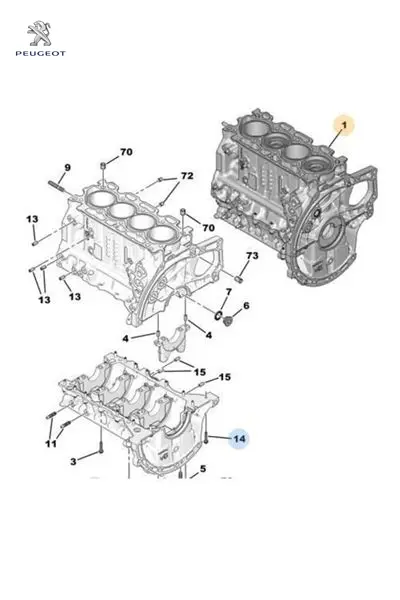 PEUGEOT

1
70
9
72
13
70
73
13
13
7
6
4
4
15
15
11
14
3
5