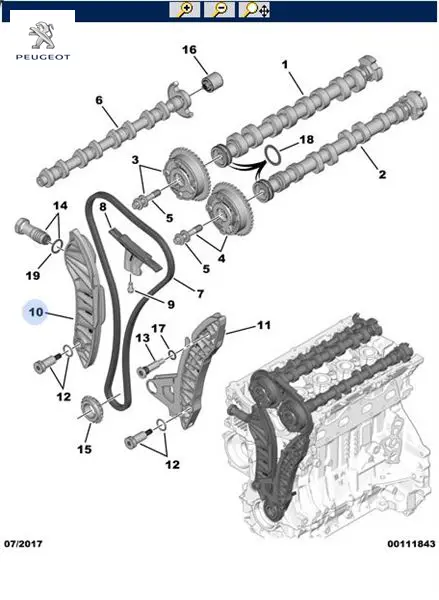 PEUGEOT

16
1
6
18
3
2
14
8
5
4
5
19
7
9
10
11
17
13
12
15
12

07/2017
00111843