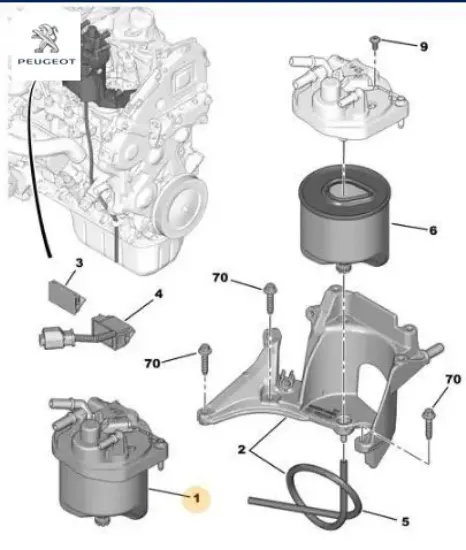 PEUGEOT

9

6

3

4

70

70

70

2

1

5