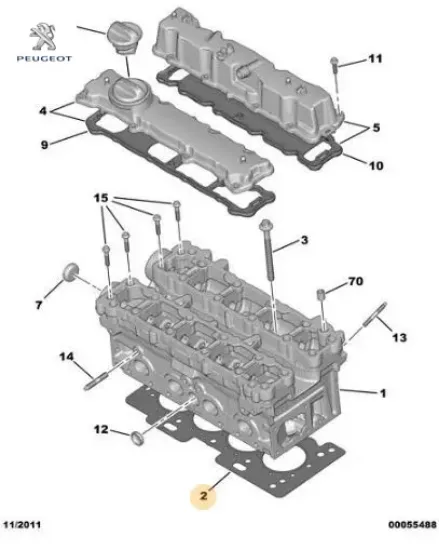 PEUGEOT

11
4
5
9
10
15
3
70
7
13
14
1
12
2

11/2011
00055488