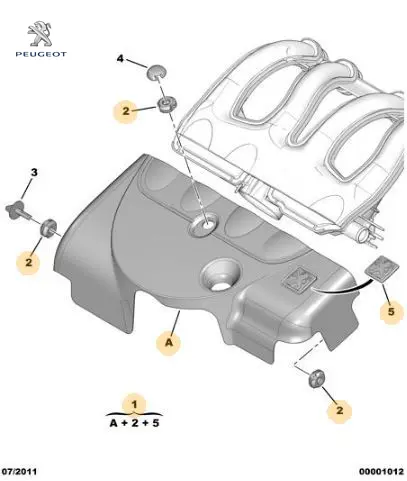 PEUGEOT

4

2

3

2

5

A

2

1
A + 2 + 5

07/2011

00001012