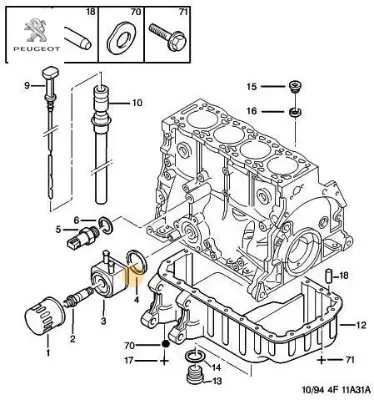 PEUGEOT

18

70

71

9

10

15

16

6

5

4

3

2

1

18

12

70

17

14

13

71

10/94 4F 11A31A