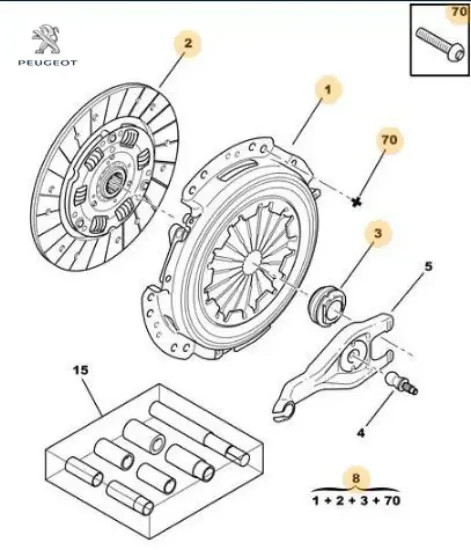 PEUGEOT

70

2

1

70

3

5

15

4

8

1 + 2 + 3 + 70