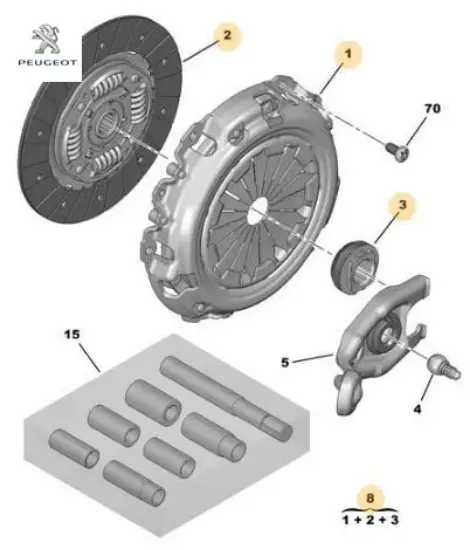 PEUGEOT

2

1

70

3

15

5

4

8
1 + 2 + 3