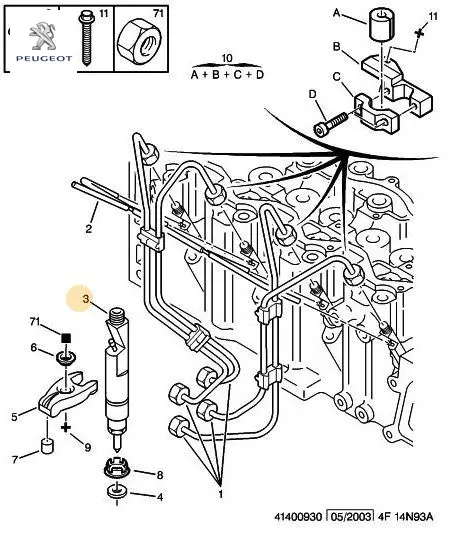 PEUGEOT

11

71

10
A + B + C + D

A

11

B

C

D

2

3

71

6

5

9

7

8

4

1

41400930 05/2003 4F 14N93A