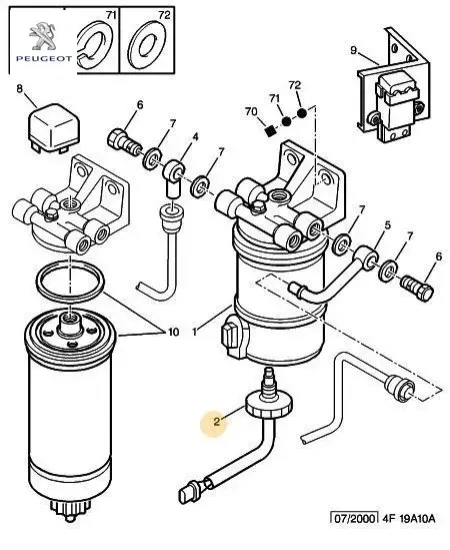 PEUGEOT

71

72

9

8

6

7

4

7

70

71

72

7

5

7

6

10

1

2

07/2000 4F 19A10A