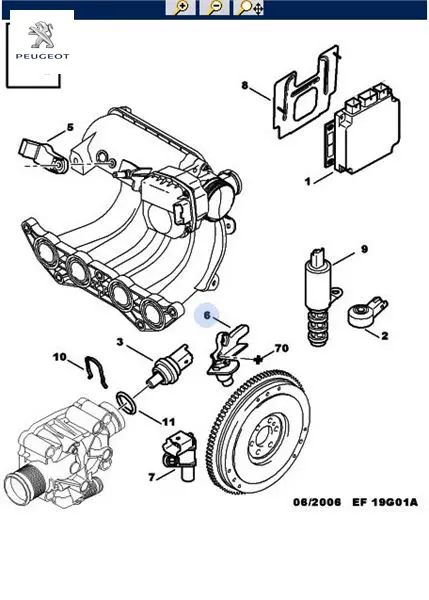 PEUGEOT

8

5

1

9

2

6

3

70

10

11

7

06/2006 EF 19G01A