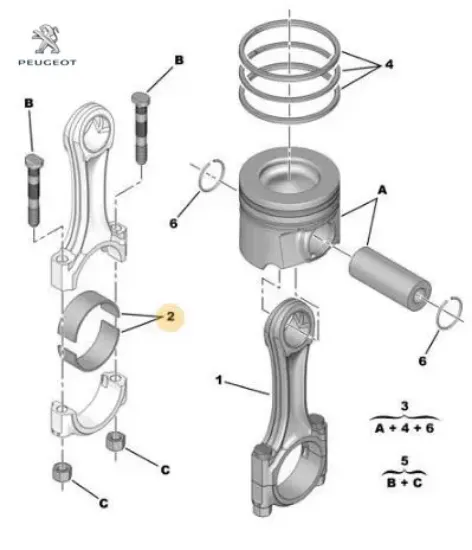 PEUGEOT

B

B

4

A

6

2

6

1

3
A + 4 + 6

5
B + C

C

C