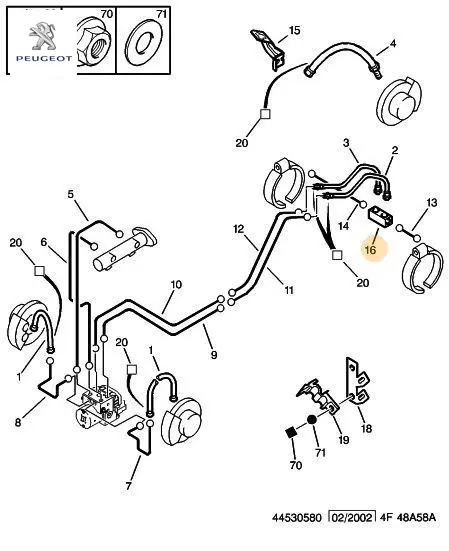 PEUGEOT
70
71
15
4
20
3
2
13
14
16
20
12
11
5
6
20
10
9
20
1
1
8
7
18
19
71
70
44530580 02/2002 4F 48A58A