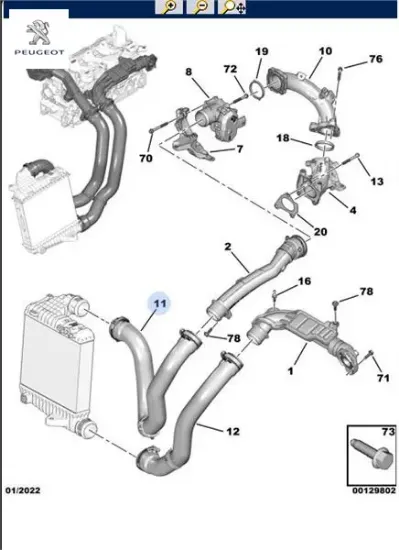 PEUGEOT

19
10
76
8
72
18
70
7
13
4
20
2
16
78
11
78
1
71
12
73

01/2022
00129802