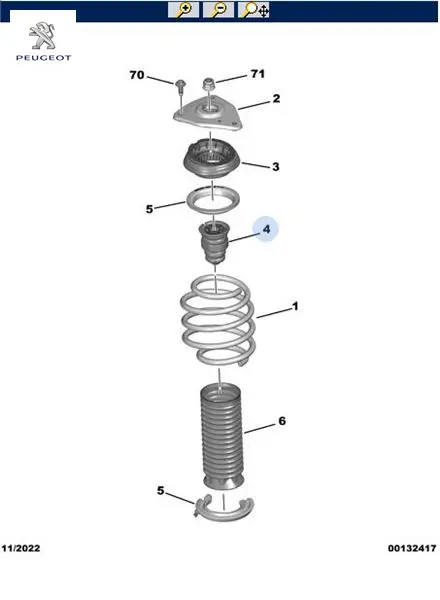 PEUGEOT

70
71
2
3
5
4
1
6
5

11/2022
00132417