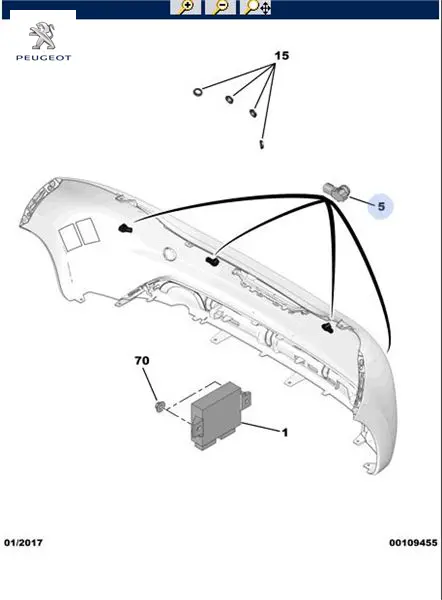 PEUGEOT

15

5

70

1

01/2017

00109455