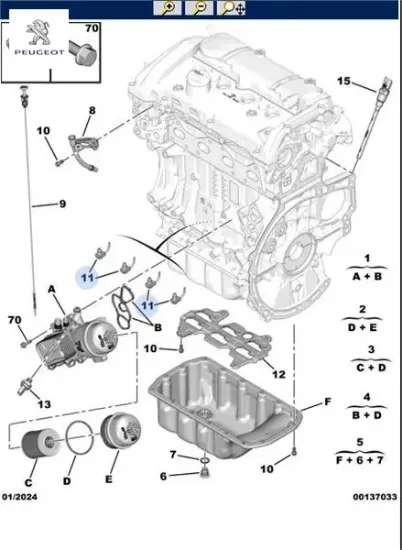 PEUGEOT

70

15

8

10

9

11

11

A

B

70

10

12

13

F

7

6

10

C

D

E

1
A + B

2
D + E

3
C + D

4
B + D

5
F + 6 + 7

01/2024

00137033