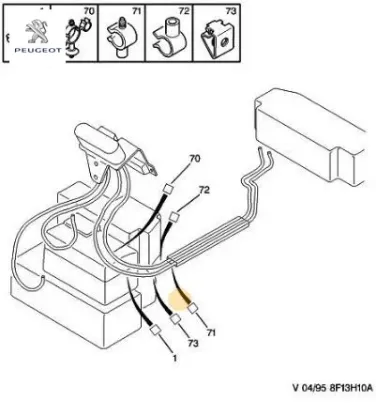 PEUGEOT
70
71
72
73

70
72
71
73
1

V 04/95 8F13H10A