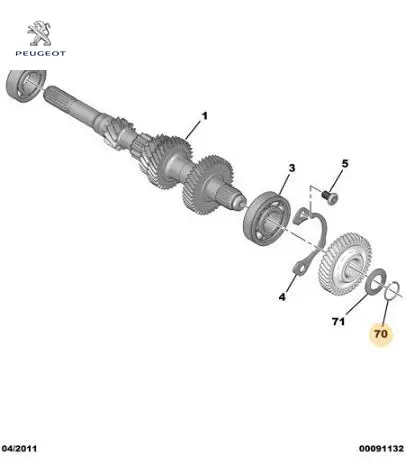 PEUGEOT

1

3

5

4

71

70

04/2011

00091132