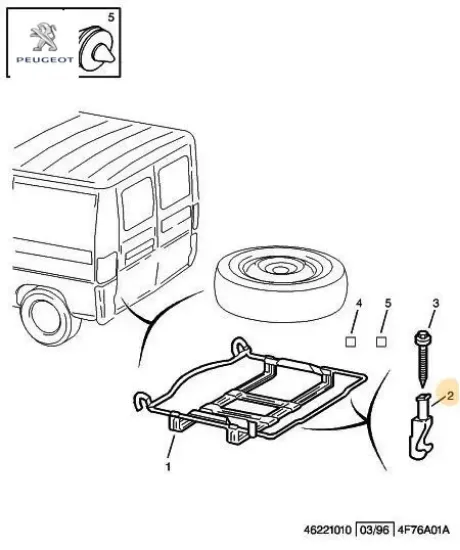 PEUGEOT
5

4
5
3
2
1

46221010 03/96 4F76A01A