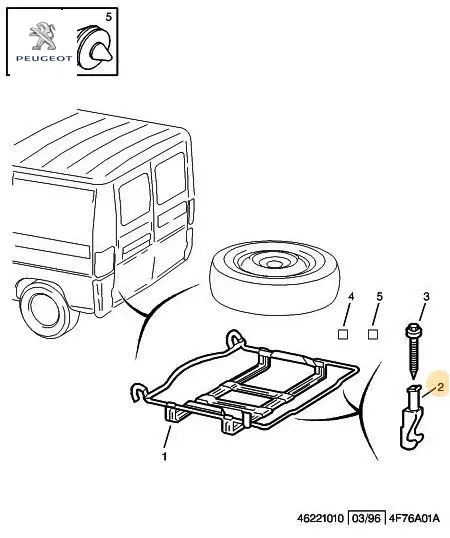 PEUGEOT
5

4
5
3
2
1

46221010 03/96 4F76A01A